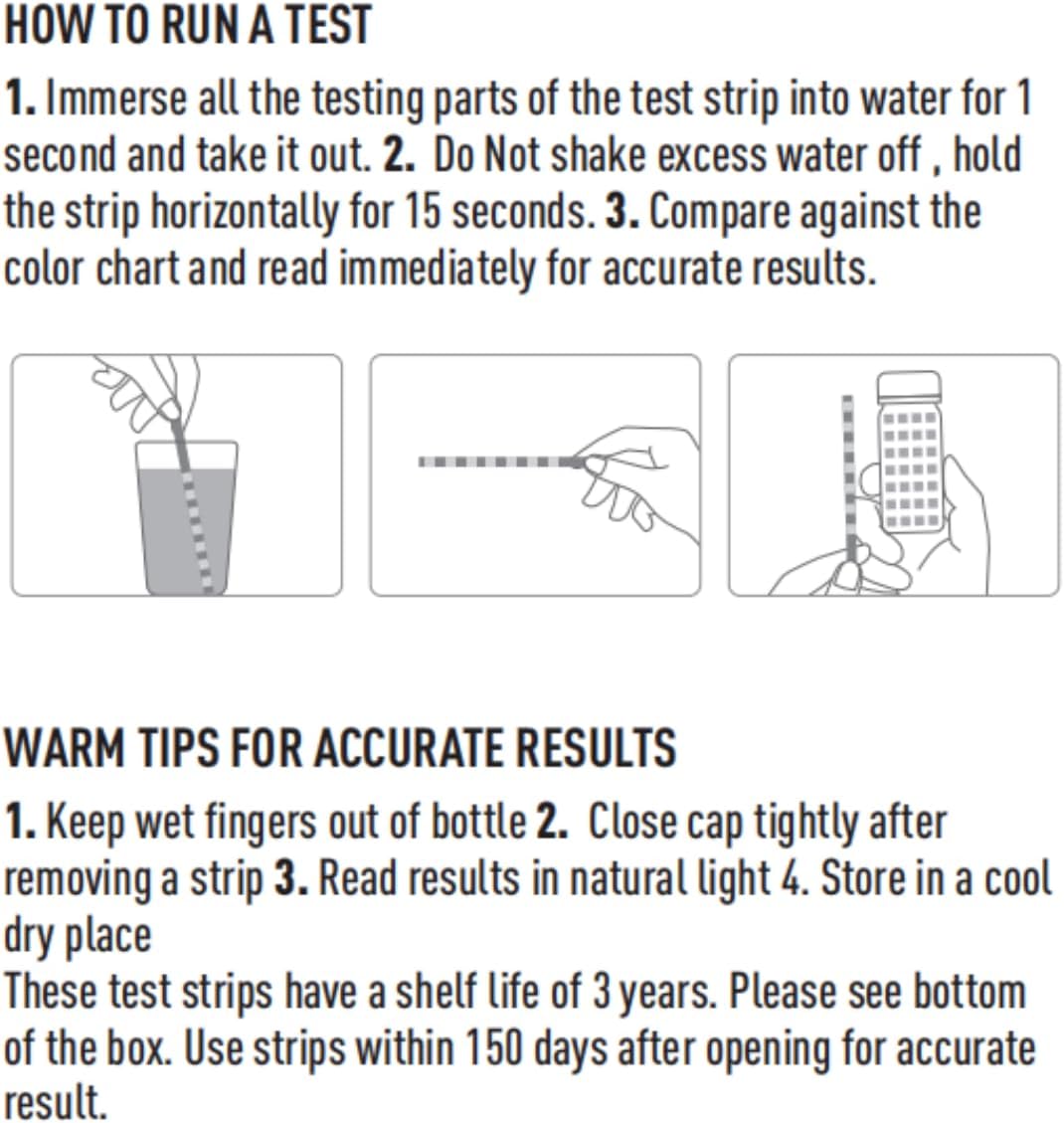 HOW TO RUN A TEST

1. Immerse all the testing parts of the test strip into water for 1 second and take it out. 2. Do Not shake excess water off , hold the strip horizontally for 15 seconds. 3. Compare against the color chart and read immediately for accurate results.

WARM TIPS FOR ACCURATE RESULTS

1. Keep wet fingers out of bottle 2. Close cap tightly after removing a strip 3. Read results in natural light 4. Store in a cool dry place
These test strips have a shelf life of 3 years. Please see bottom of the box. Use strips within 150 days after opening for accurate result.