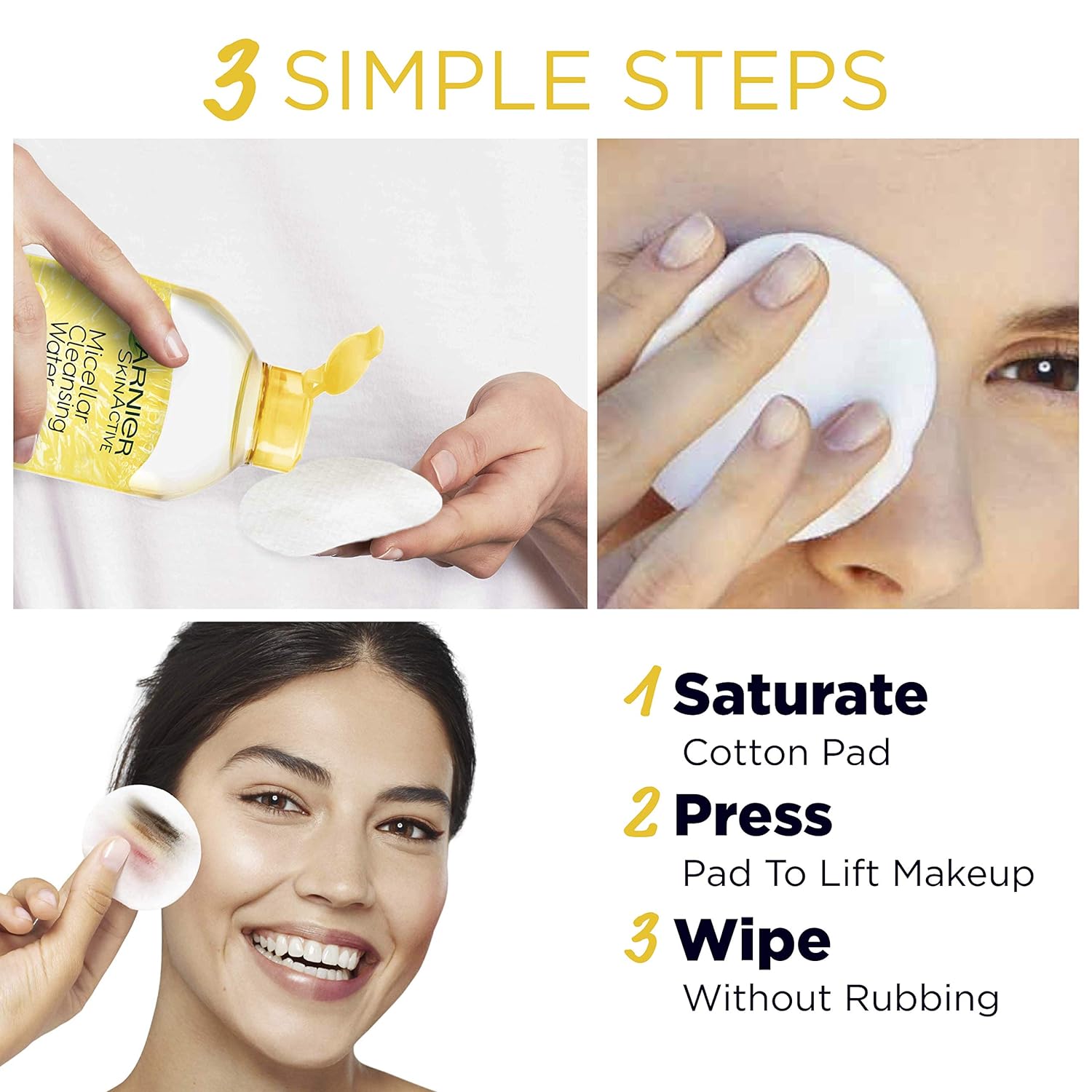 3 SIMPLE STEPS

GARNIER
SKINACTIVE
Micellar Cleansing Water

1 Saturate
Cotton Pad

2 Press
Pad To Lift Makeup

3 Wipe
Without Rubbing