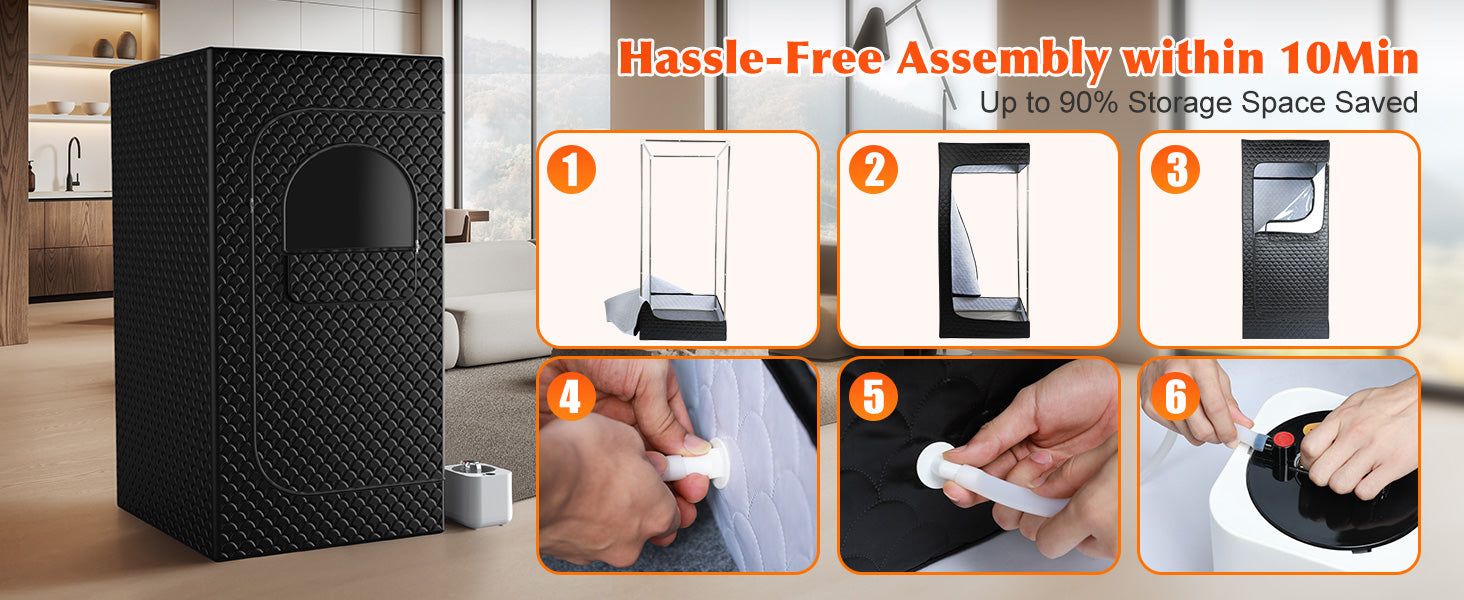 Hassle-Free Assembly within 10Min
Up to 90% Storage Space Saved

1

2

3

4

5

6